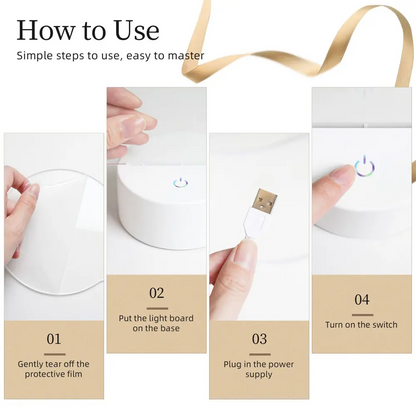 How to Use
Simple steps to use, easy to master

01
Gently tear off the protective film

02
Put the light board on the base

03
Plug in the power supply

04
Turn on the switch