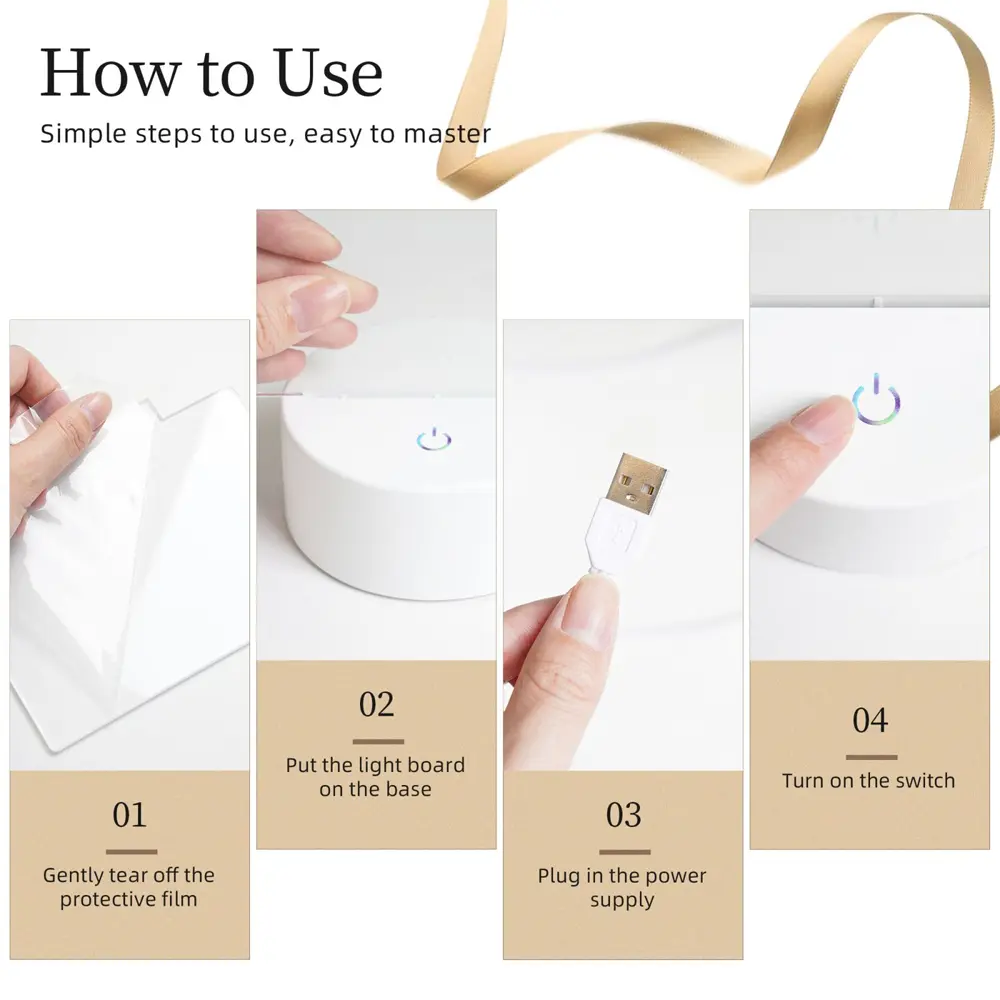 How to Use

Simple steps to use, easy to master

01

Gently tear off the protective film

02

Put the light board on the base

03

Plug in the power supply

04

Turn on the switch